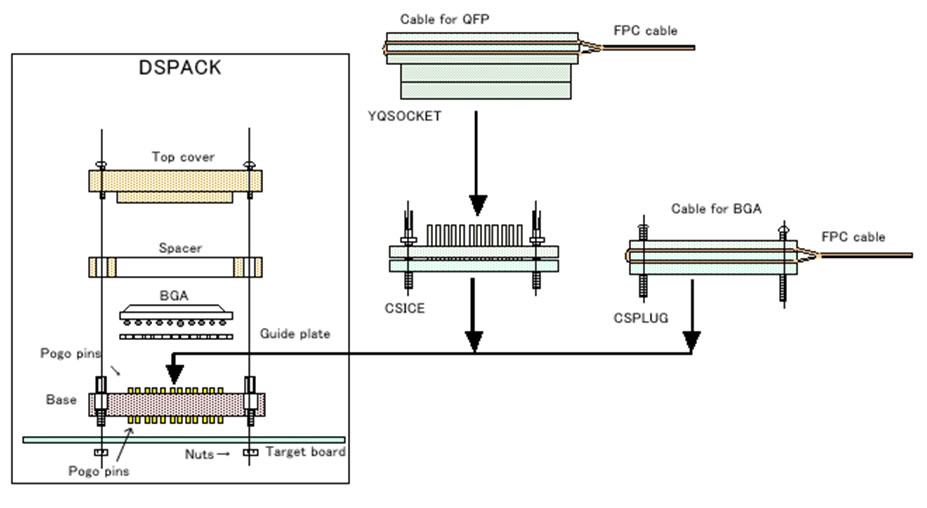 DSPACK

Top cover

Spacer

BGA

Guide plate

Pogo pins

Base

Pogo pins

Nuts→

Target board

Cable for QFP

FPC cable

YQSOCKET

CSICE

Cable for BGA

FPC cable

CSPLUG