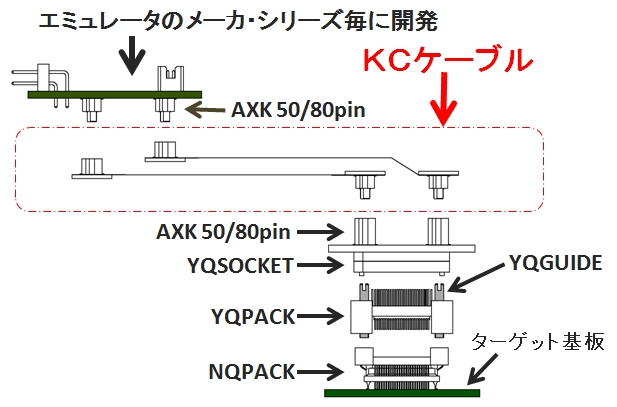 エミュレータのメーカ・シリーズ毎に開発

KCケーブル

AXK 50/80pin

AXK 50/80pin

YQSOCKET

YQGUIDE

YQPACK

ターゲット基板

NQPACK